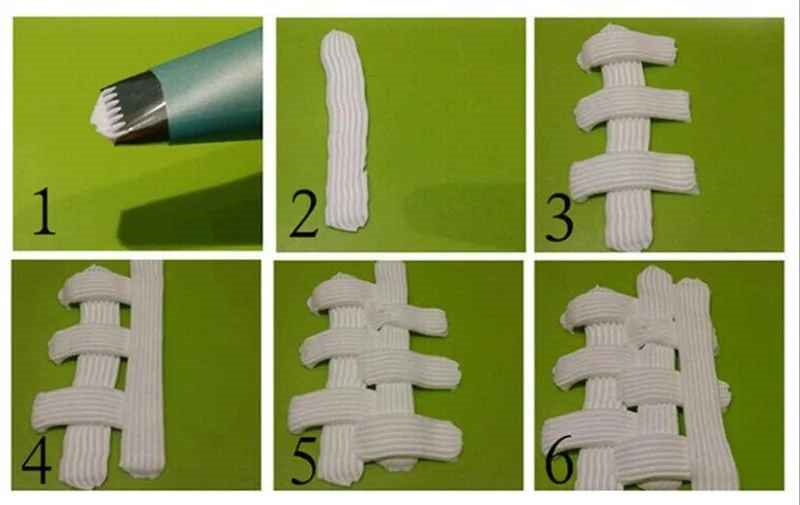 1
2
3
4
5
6